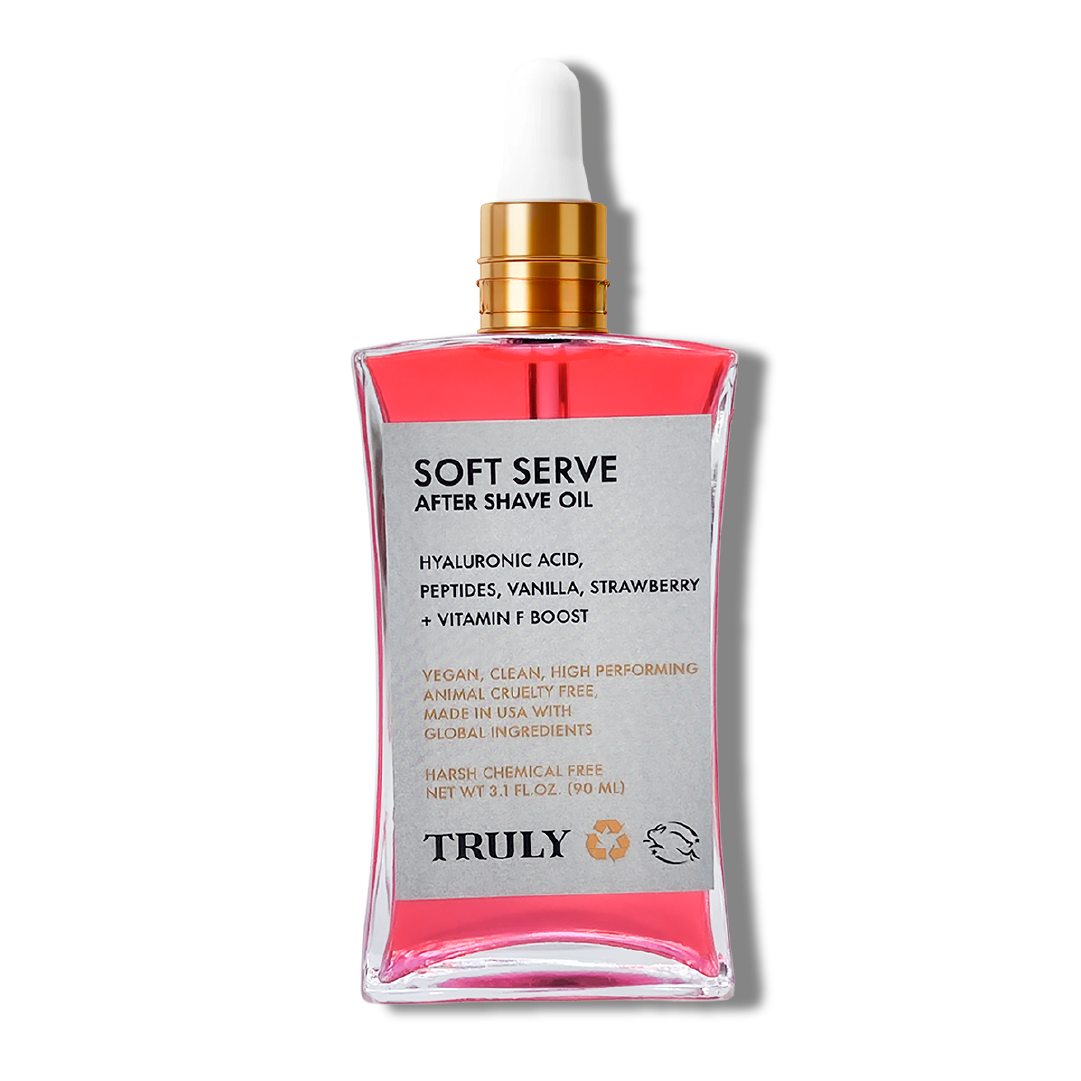 SOFT SERVE
AFTER SHAVE OIL

HYALURONIC ACID,
PEPTIDES, VANILLA, STRAWBERRY
+ VITAMIN F BOOST

VEGAN, CLEAN, HIGH PERFORMING
ANIMAL CRUELTY FREE,
MADE IN USA WITH
GLOBAL INGREDIENTS

HARSH CHEMICAL FREE
NET WT 3.1 FL.OZ. (90 ML)

TRULY